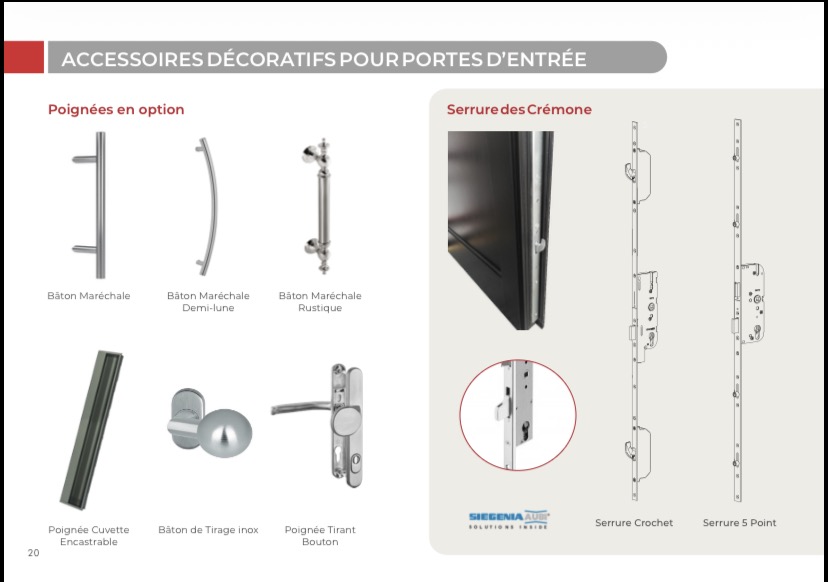 ACCESSOIRES DÉCORATIFS POUR PORTES D'ENTRÉE

Poignées en option

Bâton Maréchale

Bâton Maréchale Demi-lune

Bâton Maréchale Rustique

Poignée Cuvette Encastrable

Bâton de Tirage inox

Poignée Tirant Bouton

20

Serrure des Crémone

SIEGENIA AUBI
SOLUTIONS INSIDE

Serrure Crochet

Serrure 5 Point